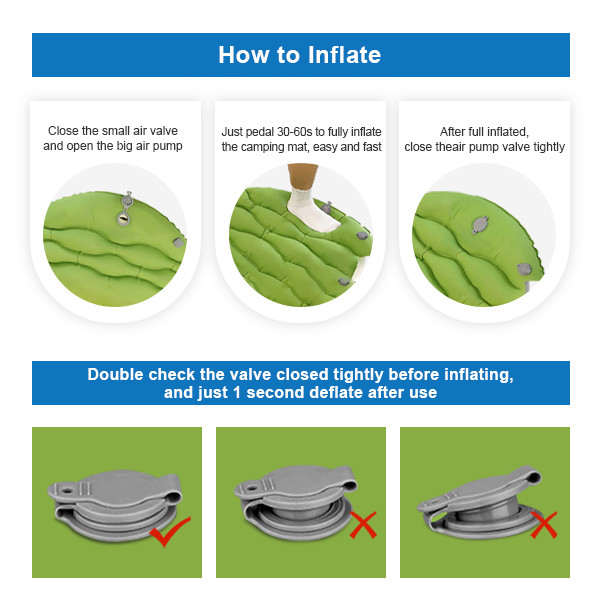 How to Inflate

Close the small air valve and open the big air pump

Just pedal 30-60s to fully inflate the camping mat, easy and fast

After full inflated, close theair pump valve tightly

Double check the valve closed tightly before inflating, and just 1 second deflate after use