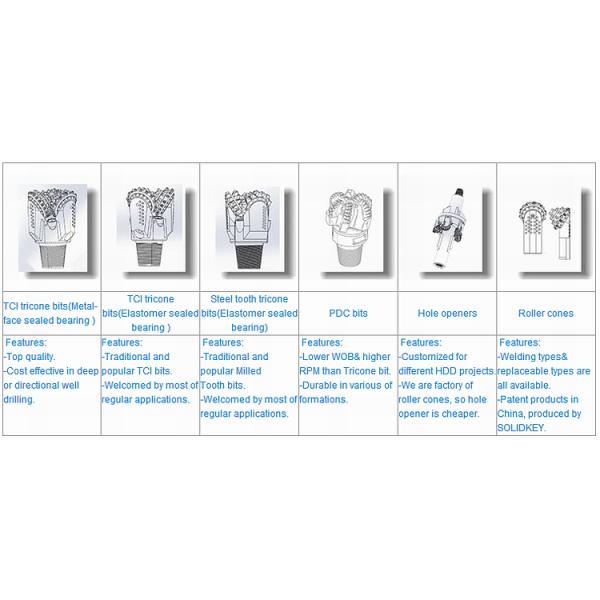 | | | | | | |
|---|---|---|---|---|---|
| TCI tricone bits(Metal-face sealed bearing ) | TCI tricone bits(Elastomer sealed bearing ) | Steel tooth tricone bits(Elastomer sealed bearing) | PDC bits | Hole openers | Roller cones |
| Features: -Top quality. -Cost effective in deep or directional well drilling. | Features: -Traditional and popular TCI bits. -Welcomed by most of regular applications. | Features: -Traditional and popular Milled Tooth bits. -Welcomed by most of regular applications. | Features: -Lower WOB& higher RPM than Tricone bit. -Durable in various of formations. | Features: -Customized for different HDD projects. -We are factory of roller cones, so hole opener is cheaper. | Features: -Welding types& replaceable types are all available. -Patent products in China, produced by SOLIDKEY. |