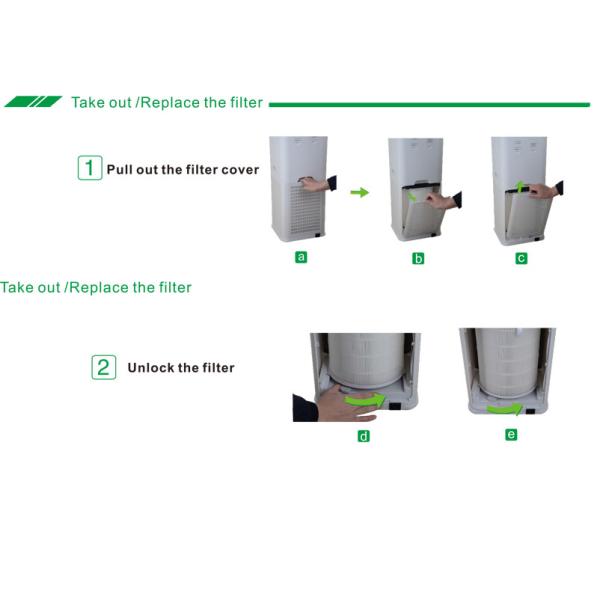 Take out /Replace the filter

1 Pull out the filter cover

a

b

c

Take out /Replace the filter

2 Unlock the filter

d

e