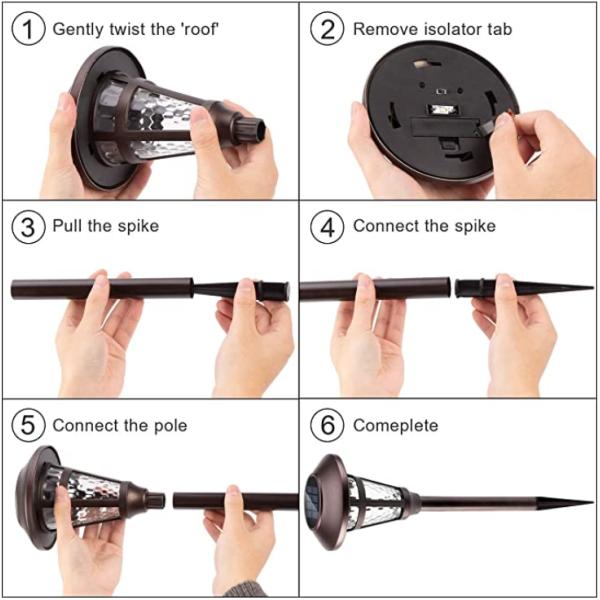 1 Gently twist the 'roof'

2 Remove isolator tab

3 Pull the spike

4 Connect the spike

5 Connect the pole

6 Comeplete