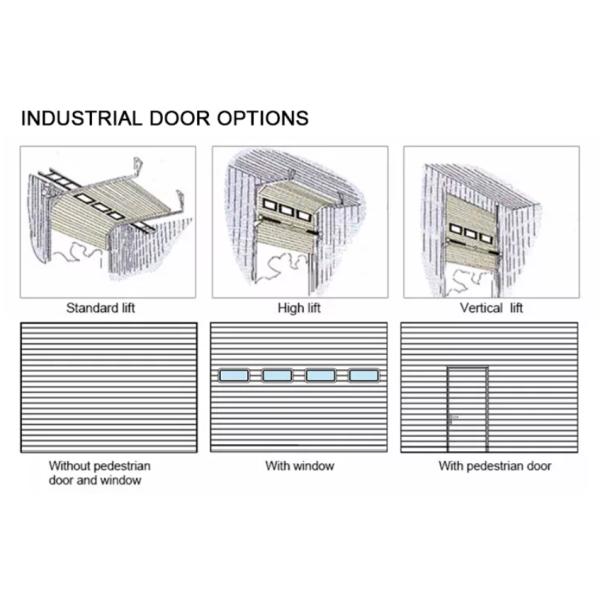 INDUSTRIAL DOOR OPTIONS

Standard lift

High lift

Vertical lift

Without pedestrian door and window

With window

With pedestrian door