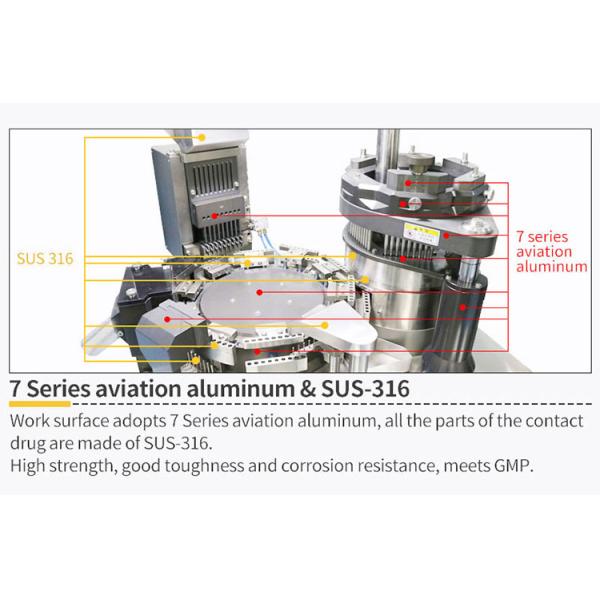 SUS 316

7 series aviation aluminum

7 Series aviation aluminum & SUS-316

Work surface adopts 7 Series aviation aluminum, all the parts of the contact drug are made of SUS-316.
High strength, good toughness and corrosion resistance, meets GMP.