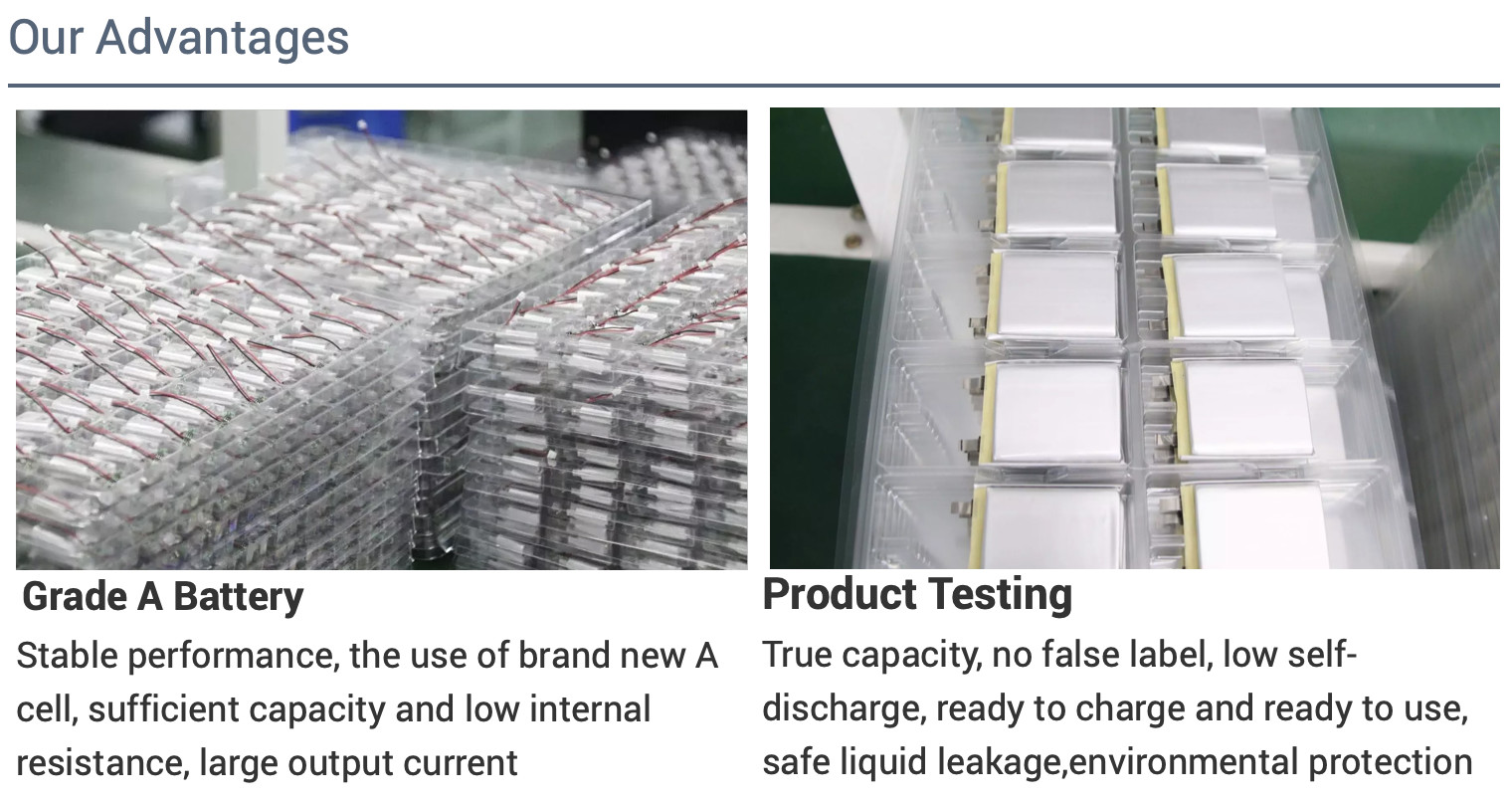 Our Advantages

Grade A Battery

Stable performance, the use of brand new A cell, sufficient capacity and low internal resistance, large output current

Product Testing

True capacity, no false label, low self-discharge, ready to charge and ready to use, safe liquid leakage,environmental protection