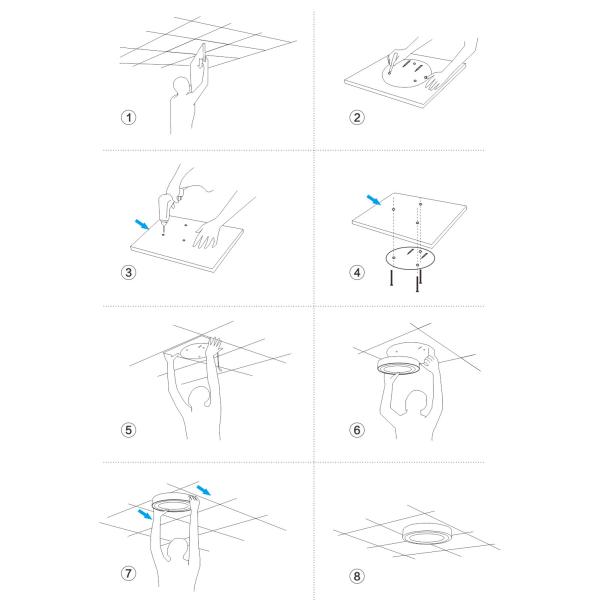 1
2
3
4
5
6
7
8