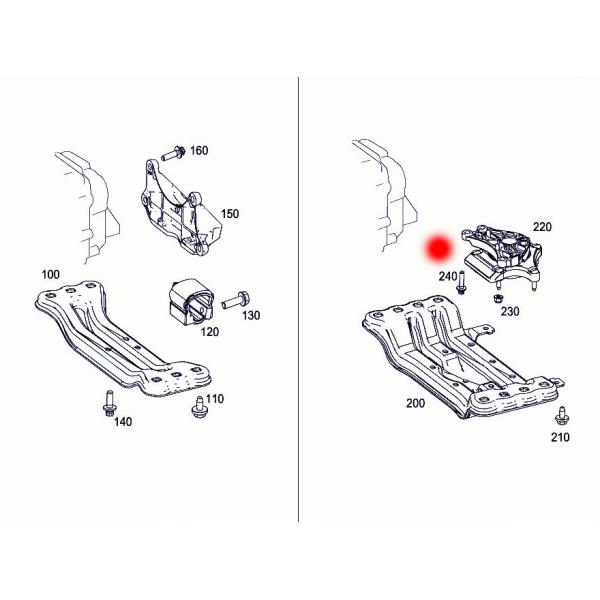 160
150
100
130
120
110
140

220
240
230
200
210