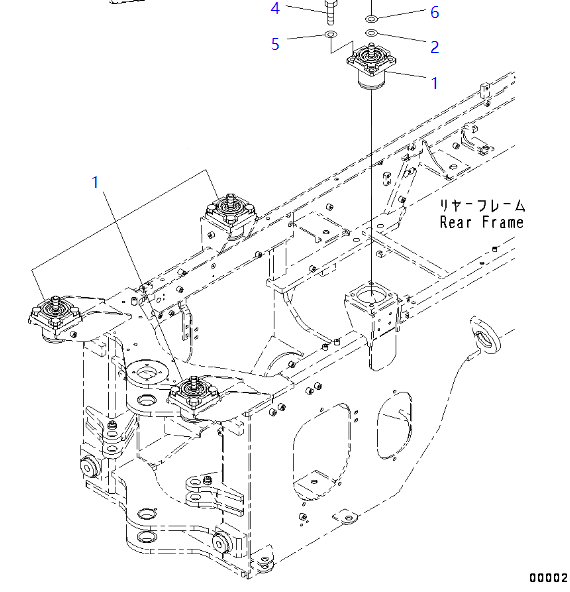 4
6
5
2
1
1
リヤーフレーム
Rear Frame
00002