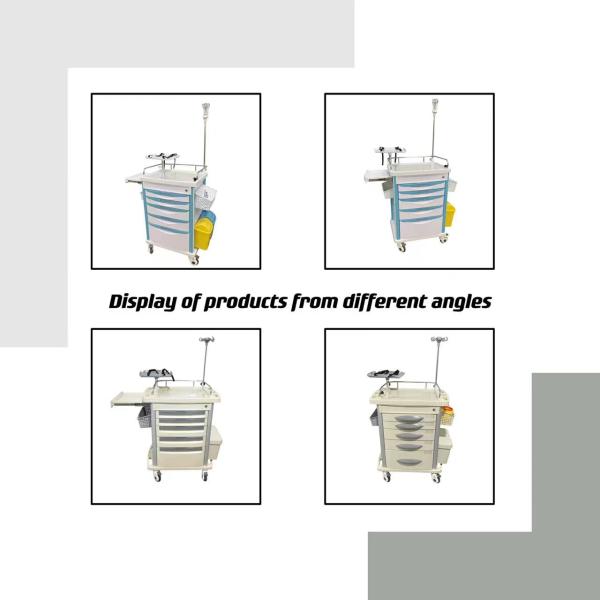 Display of products from different angles