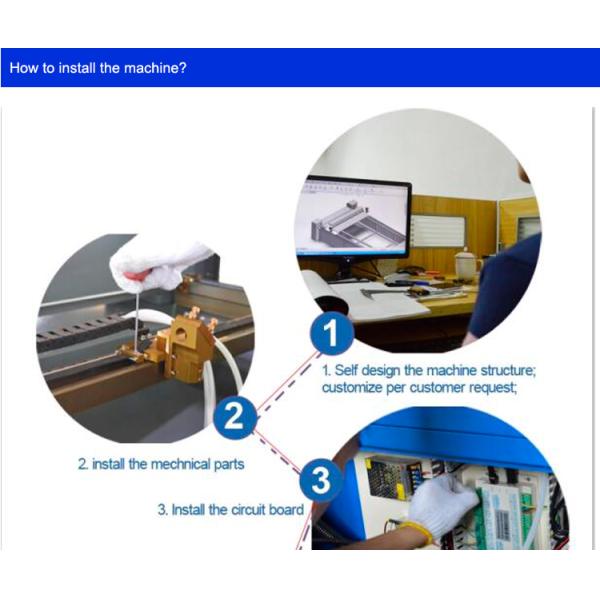 How to install the machine?

1

1. Self design the machine structure; customize per customer request;

2

2. install the mechnical parts

3

3. Install the circuit board