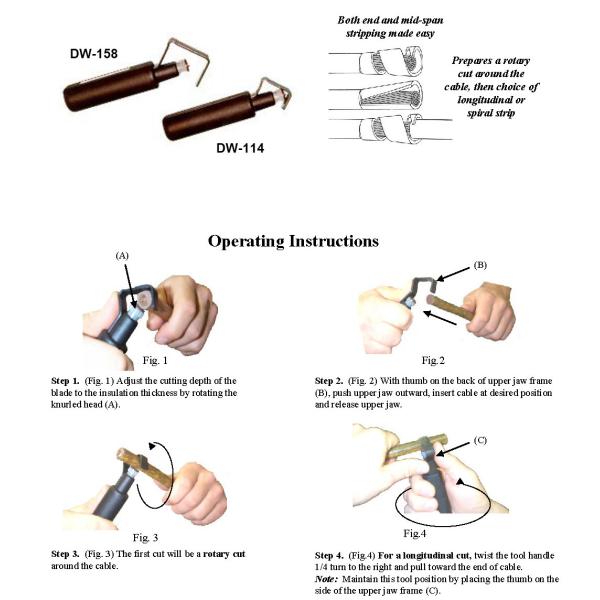 DW-158

DW-114

Both end and mid-span stripping made easy

Prepares a rotary cut around the cable, then choice of longitudinal or spiral strip

Operating Instructions

(A)

Fig. 1

Step 1. (Fig. 1) Adjust the cutting depth of the blade to the insulation thickness by rotating the knurled head (A).

(B)

Fig.2

Step 2. (Fig. 2) With thumb on the back of upper jaw frame (B), push upper jaw outward, insert cable at desired position and release upper jaw.

Fig. 3

Step 3. (Fig. 3) The first cut will be a rotary cut around the cable.

(C)

Fig.4

Step 4. (Fig.4) For a longitudinal cut, twist the tool handle 1/4 turn to the right and pull toward the end of cable.
Note: Maintain this tool position by placing the thumb on the side of the upper jaw frame (C).