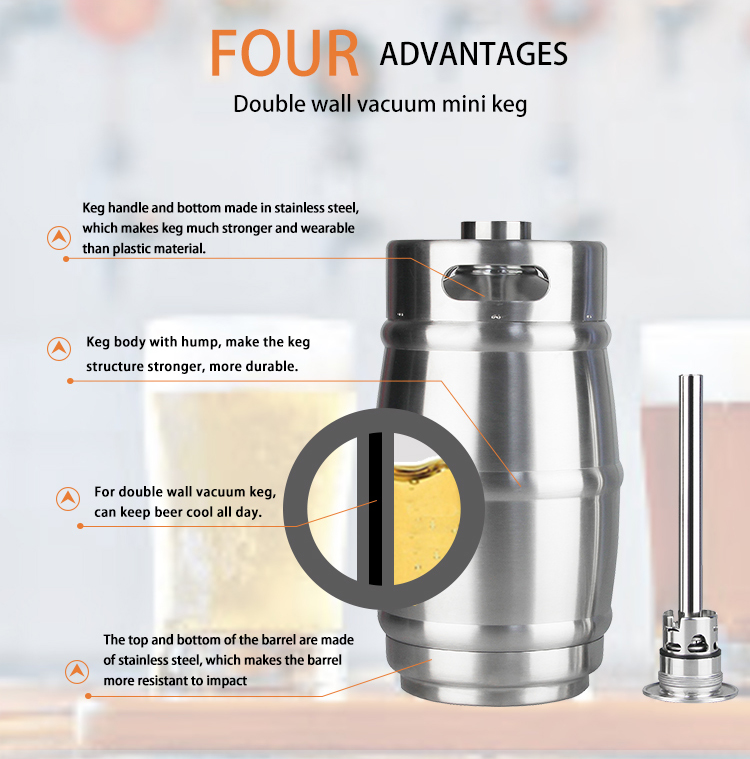 FOUR ADVANTAGES

Double wall vacuum mini keg

Keg handle and bottom made in stainless steel, which makes keg much stronger and wearable than plastic material.

Keg body with hump, make the keg structure stronger, more durable.

For double wall vacuum keg, can keep beer cool all day.

The top and bottom of the barrel are made of stainless steel, which makes the barrel more resistant to impact