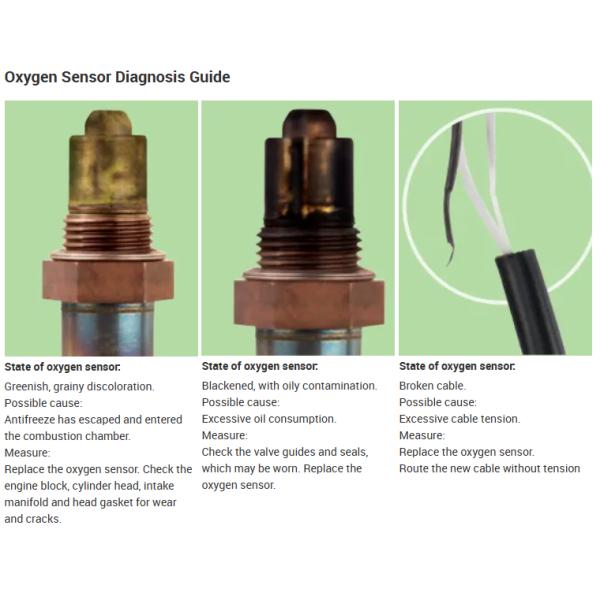 Oxygen Sensor Diagnosis Guide

State of oxygen sensor:
Greenish, grainy discoloration.
Possible cause:
Antifreeze has escaped and entered the combustion chamber.
Measure:
Replace the oxygen sensor. Check the engine block, cylinder head, intake manifold and head gasket for wear and cracks.

State of oxygen sensor:
Blackened, with oily contamination.
Possible cause:
Excessive oil consumption.
Measure:
Check the valve guides and seals, which may be worn. Replace the oxygen sensor.

State of oxygen sensor:
Broken cable.
Possible cause:
Excessive cable tension.
Measure:
Replace the oxygen sensor.
Route the new cable without tension