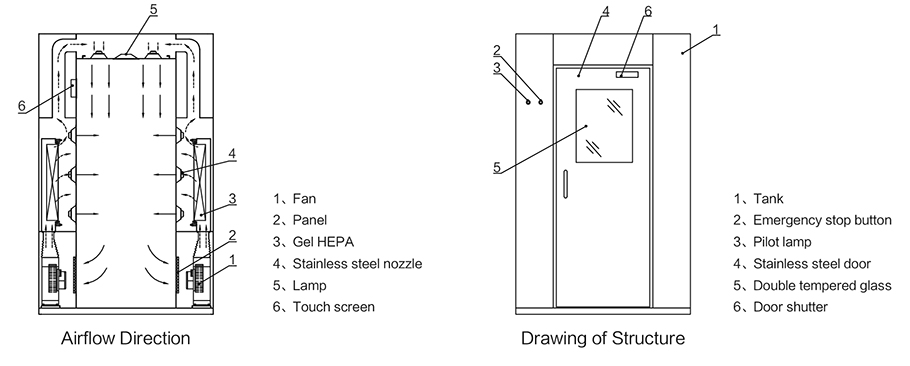 5

6

4

3

2

1

1、Fan
2、Panel
3、Gel HEPA
4、Stainless steel nozzle
5、Lamp
6、Touch screen

Airflow Direction

4

6

1

2

3

5

1、Tank
2、Emergency stop button
3、Pilot lamp
4、Stainless steel door
5、Double tempered glass
6、Door shutter

Drawing of Structure