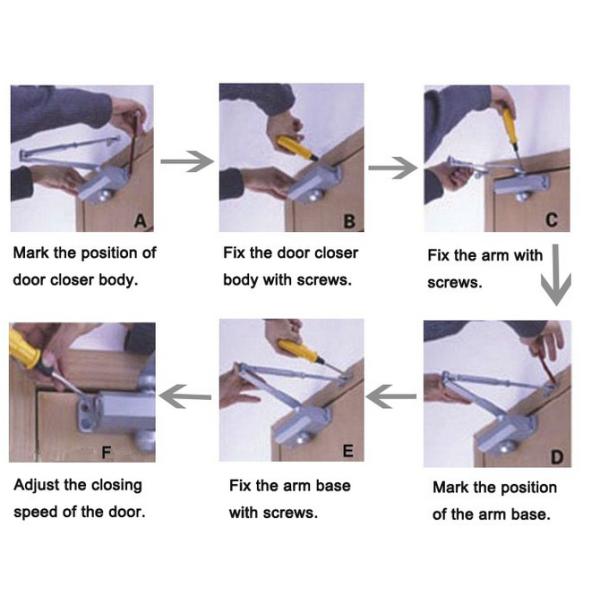 A

Mark the position of door closer body.

B

Fix the door closer body with screws.

C

Fix the arm with screws.

D

Mark the position of the arm base.

E

Fix the arm base with screws.

F

Adjust the closing speed of the door.