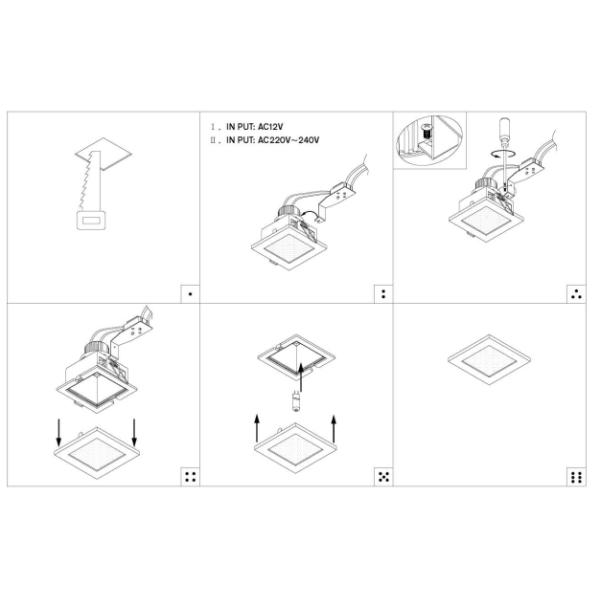 Ⅰ. IN PUT: AC12V
Ⅱ. IN PUT: AC220V~240V