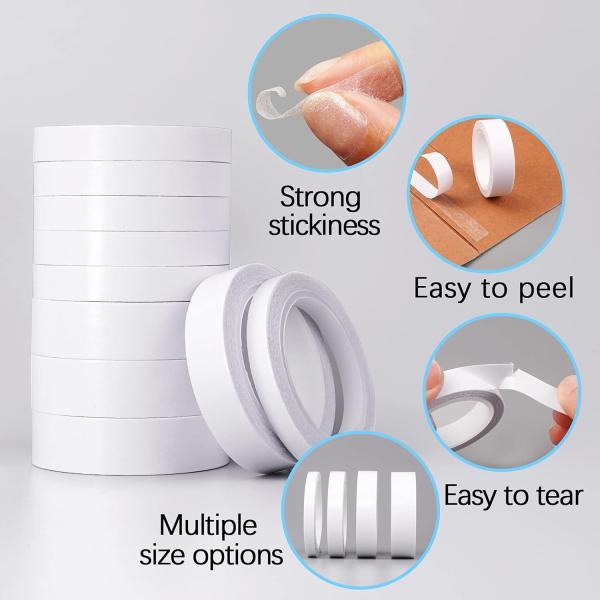 Strong stickiness

Easy to peel

Easy to tear

Multiple size options