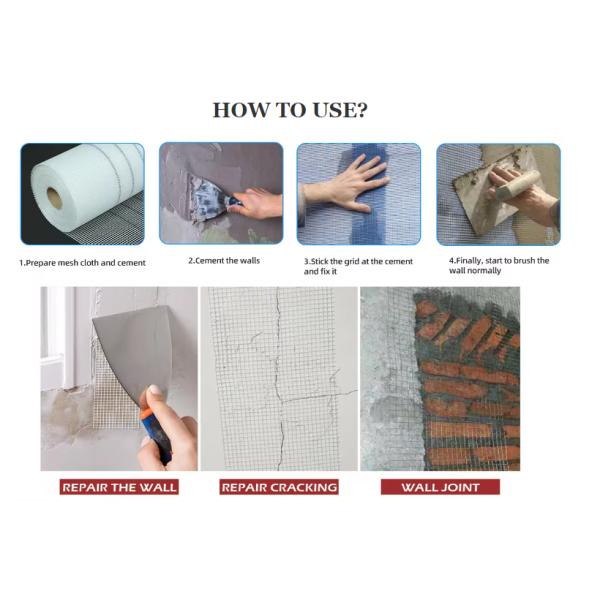 HOW TO USE?

1.Prepare mesh cloth and cement

2.Cement the walls

3.Stick the grid at the cement and fix it

4.Finally, start to brush the wall normally

REPAIR THE WALL

REPAIR CRACKING

WALL JOINT