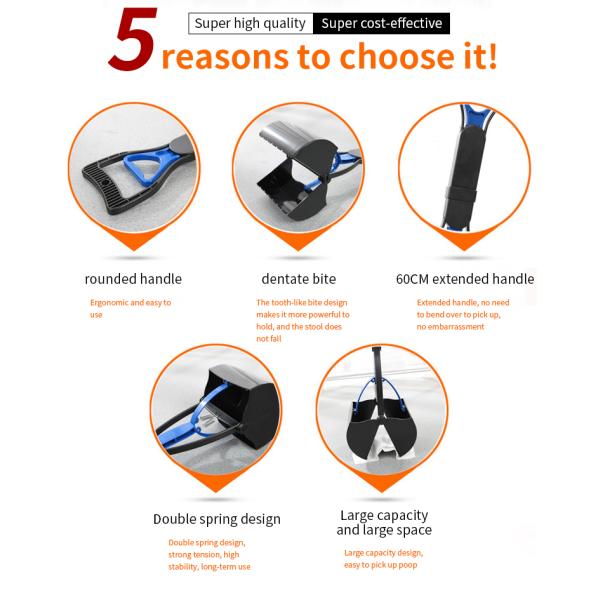 Super high quality Super cost-effective

5 reasons to choose it!

rounded handle

Ergonomic and easy to use

dentate bite

The tooth-like bite design makes it more powerful to hold, and the stool does not fall

60CM extended handle

Extended handle, no need to bend over to pick up, no embarrassment

Double spring design

Double spring design, strong tension, high stability, long-term use

Large capacity and large space

Large capacity design, easy to pick up poop