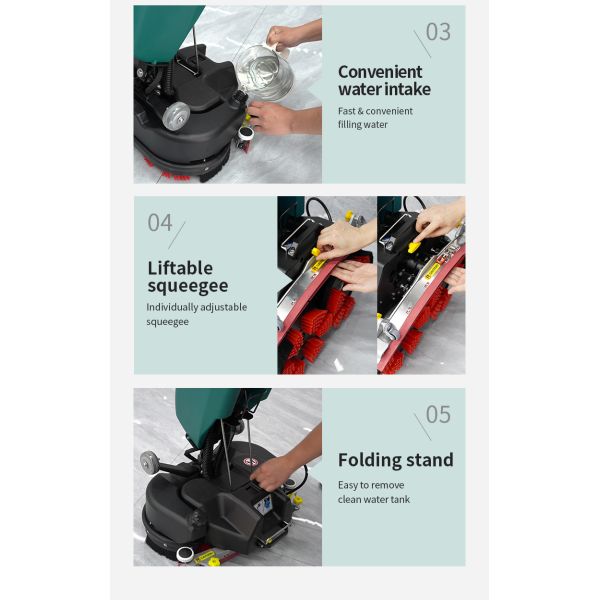 03

Convenient water intake

Fast & convenient filling water

04

Liftable squeegee

Individually adjustable squeegee

05

Folding stand

Easy to remove clean water tank