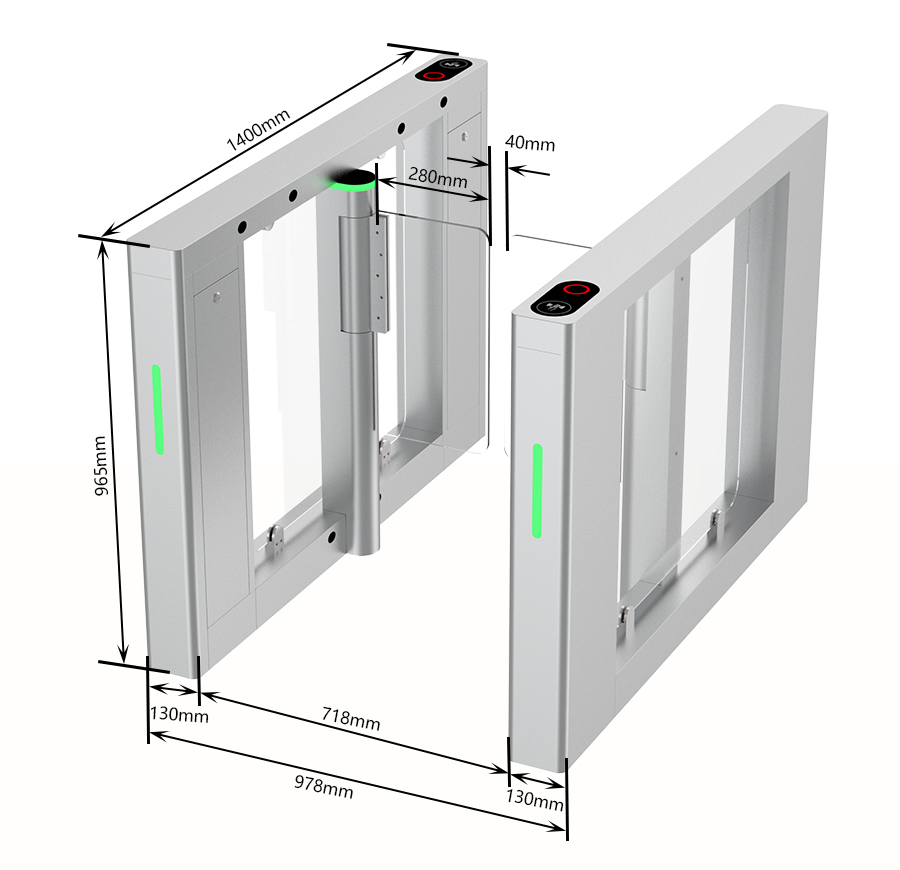 1400mm
40mm
280mm
965mm
130mm
718mm
978mm
130mm