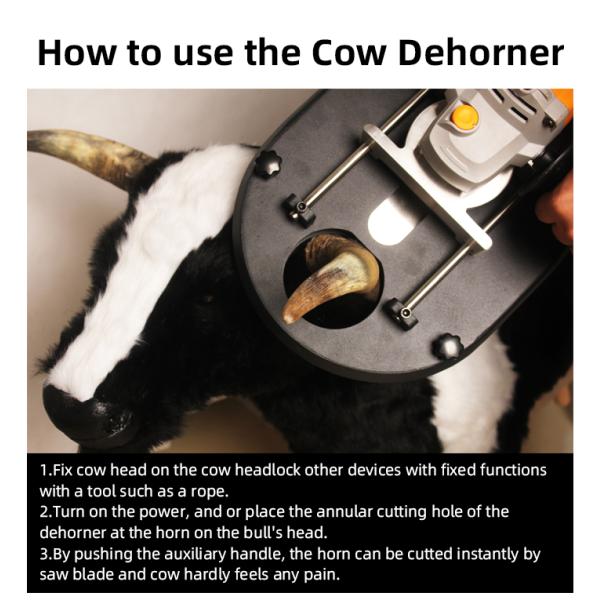 How to use the Cow Dehorner

1.Fix cow head on the cow headlock other devices with fixed functions with a tool such as a rope.
2.Turn on the power, and or place the annular cutting hole of the dehorner at the horn on the bull's head.
3.By pushing the auxiliary handle, the horn can be cutted instantly by saw blade and cow hardly feels any pain.