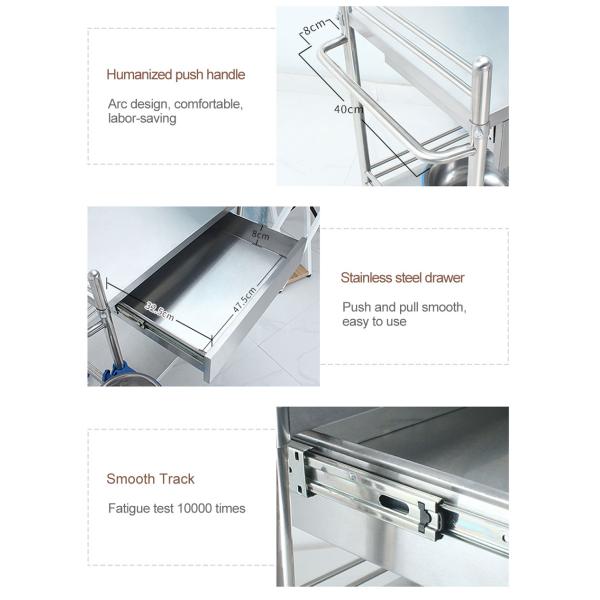 Humanized push handle

Arc design, comfortable, labor-saving

8cm

40cm

8cm

32.5cm

47.5cm

Stainless steel drawer

Push and pull smooth, easy to use

Smooth Track

Fatigue test 10000 times