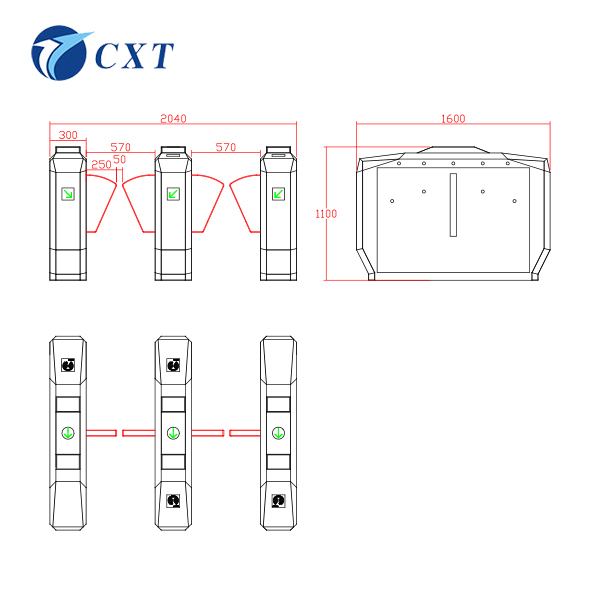 CXT

2040
300
570
570
250
50

1600
1100