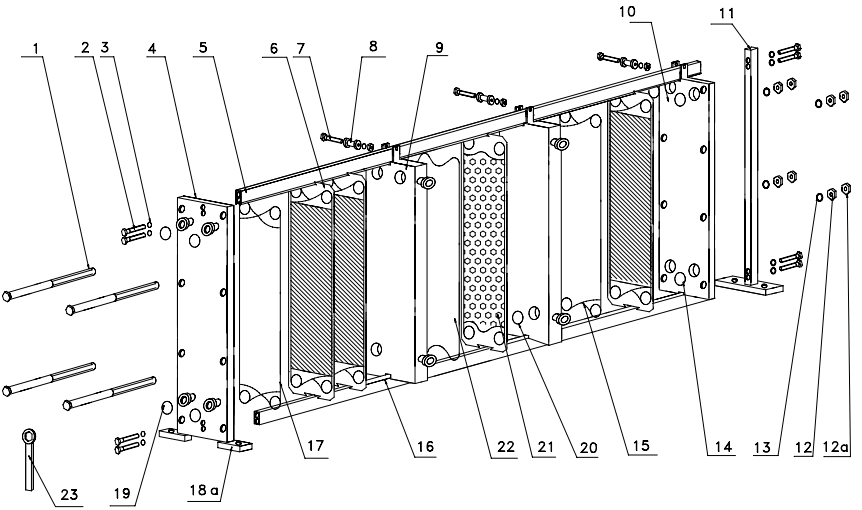 1
2
3
4
5
6
7
8
9
10
11
23
19
18 a
17
16
22
21
20
15
14
13
12
12a