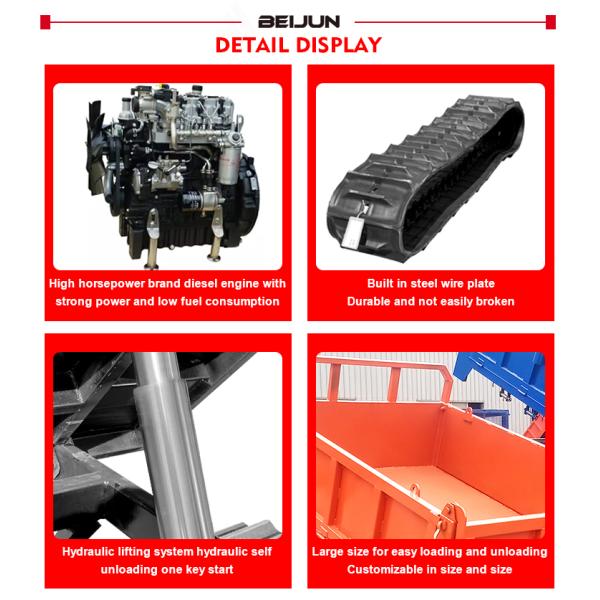 BEIJUN
DETAIL DISPLAY

High horsepower brand diesel engine with strong power and low fuel consumption

Built in steel wire plate
Durable and not easily broken

Hydraulic lifting system hydraulic self unloading one key start

Large size for easy loading and unloading
Customizable in size and size