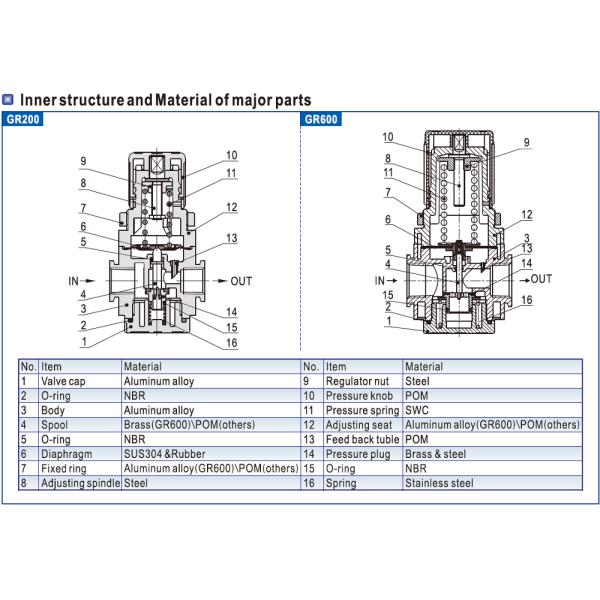 Inner structure and Material of major parts

GR200

9
8
7
6
5
IN
4
3
2
1
10
11
12
13
OUT
14
15
16

GR600

10
8
11
7
6
5
4
IN
15
2
1
9
12
3
13
14
OUT
16

| No. | Item | Material | No. | Item | Material |
|---|---|---|---|---|---|
| 1 | Valve cap | Aluminum alloy | 9 | Regulator nut | Steel |
| 2 | O-ring | NBR | 10 | Pressure knob | POM |
| 3 | Body | Aluminum alloy | 11 | Pressure spring | SWC |
| 4 | Spool | Brass(GR600)\POM(others) | 12 | Adjusting seat | Aluminum alloy(GR600)\POM(others) |
| 5 | O-ring | NBR | 13 | Feed back tuble | POM |
| 6 | Diaphragm | SUS304 &Rubber | 14 | Pressure plug | Brass & steel |
| 7 | Fixed ring | Aluminum alloy(GR600)\POM(others) | 15 | O-ring | NBR |
| 8 | Adjusting spindle | Steel | 16 | Spring | Stainless steel |