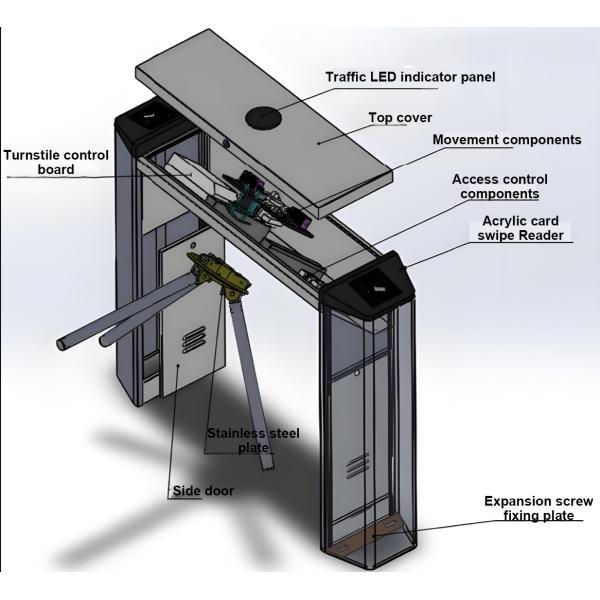 Traffic LED indicator panel

Top cover

Movement components

Turnstile control board

Access control components

Acrylic card swipe Reader

Stainless steel plate

Side door

Expansion screw fixing plate