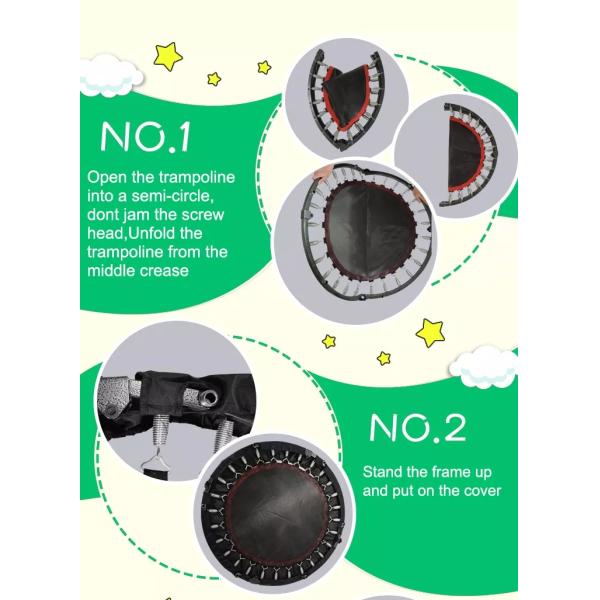 NO.1

Open the trampoline into a semi-circle, dont jam the screw head,Unfold the trampoline from the middle crease

NO.2

Stand the frame up and put on the cover