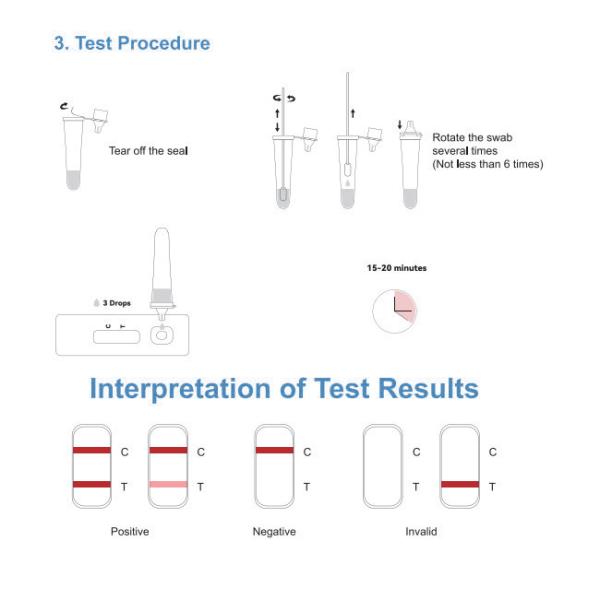 3. Test Procedure

Tear off the seal

Rotate the swab several times (Not less than 6 times)

3 Drops

C T

15-20 minutes

Interpretation of Test Results

C
T

C
T

C
T

C
T

C
T

Positive

Negative

Invalid