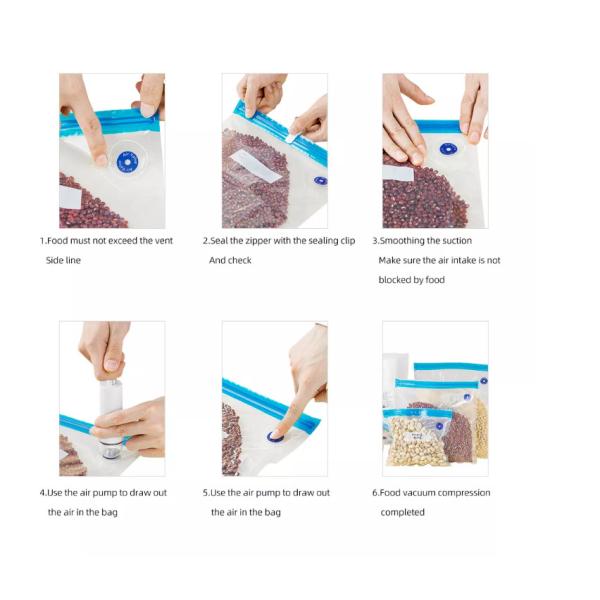 1.Food must not exceed the vent Side line

2.Seal the zipper with the sealing clip And check

3.Smoothing the suction Make sure the air intake is not blocked by food

4.Use the air pump to draw out the air in the bag

5.Use the air pump to draw out the air in the bag

6.Food vacuum compression completed