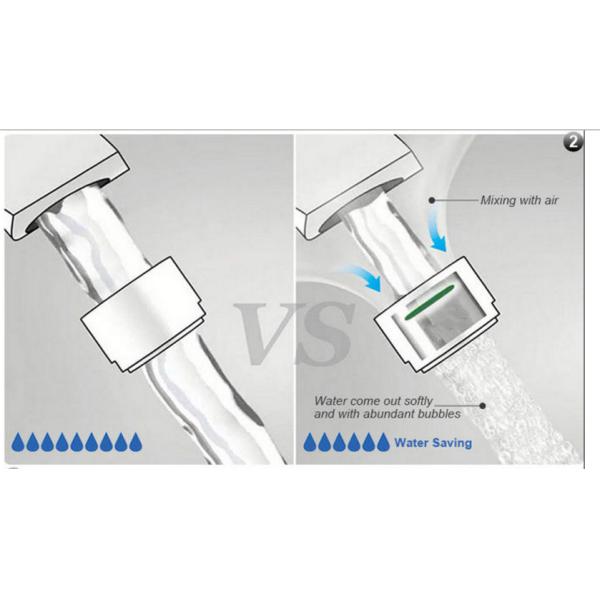 2

Mixing with air

VS

Water come out softly and with abundant bubbles

Water Saving