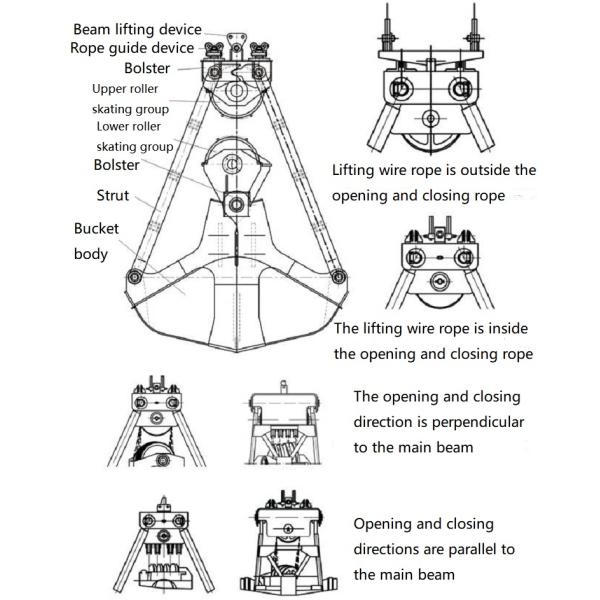 Beam lifting device
Rope guide device
Bolster
Upper roller skating group
Lower roller skating group
Bolster
Strut
Bucket body

Lifting wire rope is outside the opening and closing rope

The lifting wire rope is inside the opening and closing rope

The opening and closing direction is perpendicular to the main beam

Opening and closing directions are parallel to the main beam