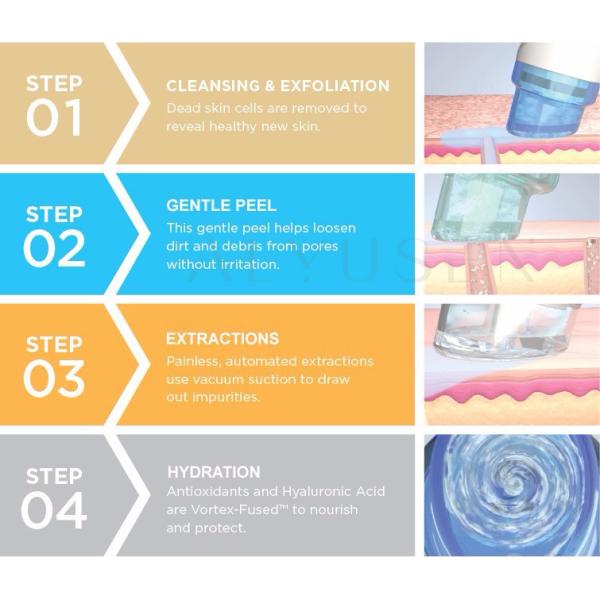 STEP
01

CLEANSING & EXFOLIATION
Dead skin cells are removed to reveal healthy new skin.

STEP
02

GENTLE PEEL
This gentle peel helps loosen dirt and debris from pores without irritation.

STEP
03

EXTRACTIONS
Painless, automated extractions use vacuum suction to draw out impurities.

STEP
04

HYDRATION
Antioxidants and Hyaluronic Acid are Vortex-Fused™ to nourish and protect.