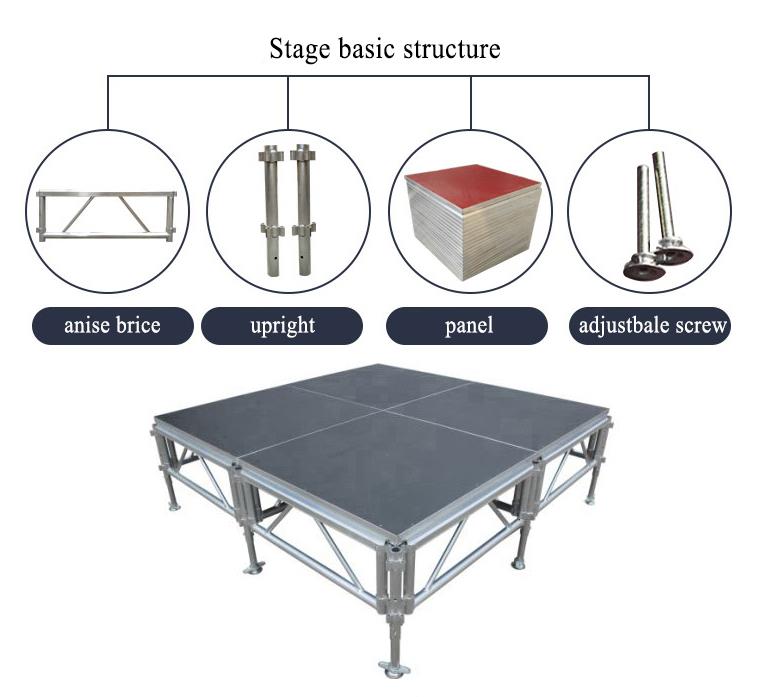 Stage basic structure

anise brice

upright

panel

adjustbale screw