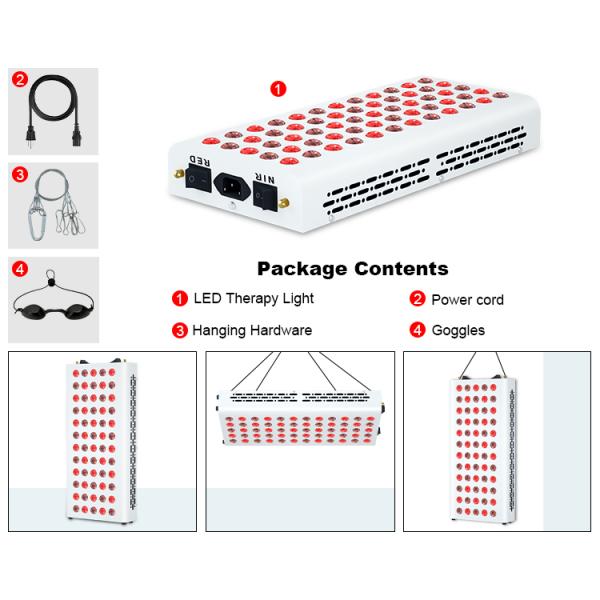 2

3

4

1

RED

NIR

Package Contents

1 LED Therapy Light

2 Power cord

3 Hanging Hardware

4 Goggles