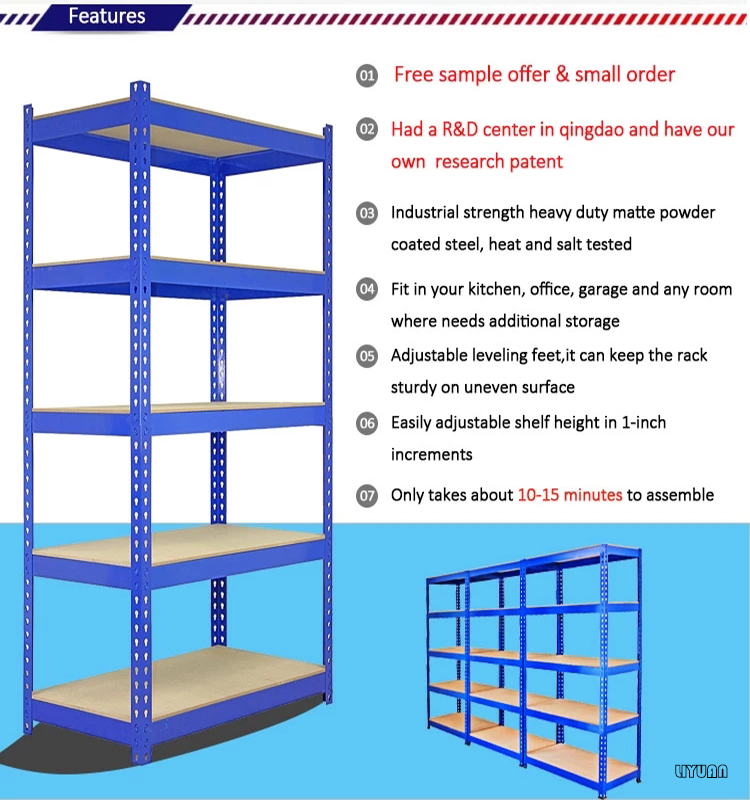 Features

01 Free sample offer & small order

02 Had a R&D center in qingdao and have our own research patent

03 Industrial strength heavy duty matte powder coated steel, heat and salt tested

04 Fit in your kitchen, office, garage and any room where needs additional storage

05 Adjustable leveling feet,it can keep the rack sturdy on uneven surface

06 Easily adjustable shelf height in 1-inch increments

07 Only takes about 10-15 minutes to assemble

LIYUAN