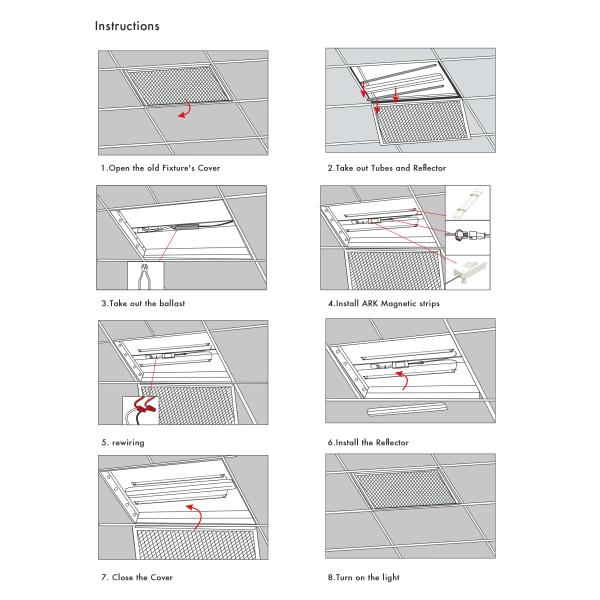 Instructions

1.Open the old Fixture's Cover

2.Take out Tubes and Reflector

3.Take out the ballast

4.Install ARK Magnetic strips

5. rewiring

6.Install the Reflector

7. Close the Cover

8.Turn on the light