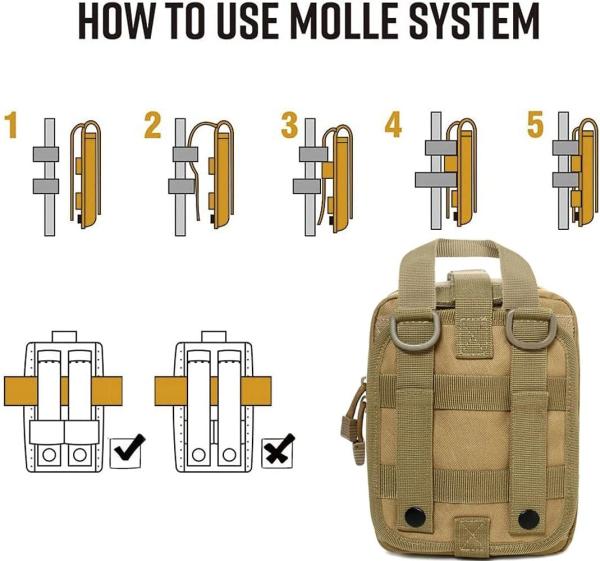 HOW TO USE MOLLE SYSTEM

1

2

3

4

5