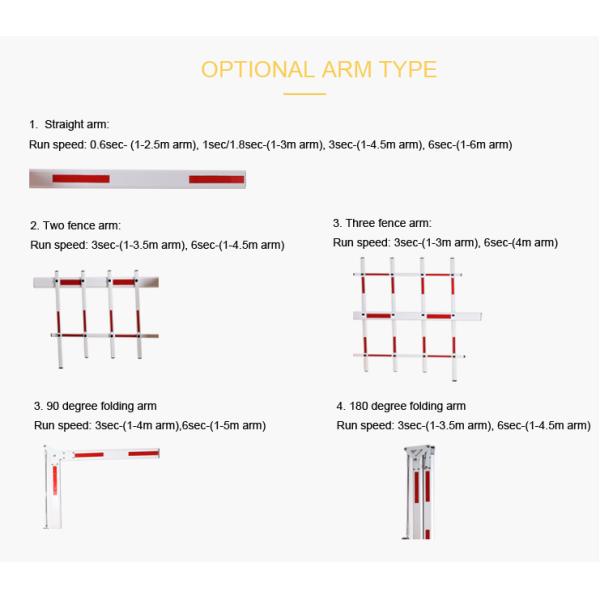 OPTIONAL ARM TYPE

1. Straight arm:
Run speed: 0.6sec- (1-2.5m arm), 1sec/1.8sec-(1-3m arm), 3sec-(1-4.5m arm), 6sec-(1-6m arm)

2. Two fence arm:
Run speed: 3sec-(1-3.5m arm), 6sec-(1-4.5m arm)

3. Three fence arm:
Run speed: 3sec-(1-3m arm), 6sec-(4m arm)

3. 90 degree folding arm
Run speed: 3sec-(1-4m arm),6sec-(1-5m arm)

4. 180 degree folding arm
Run speed: 3sec-(1-3.5m arm), 6sec-(1-4.5m arm)