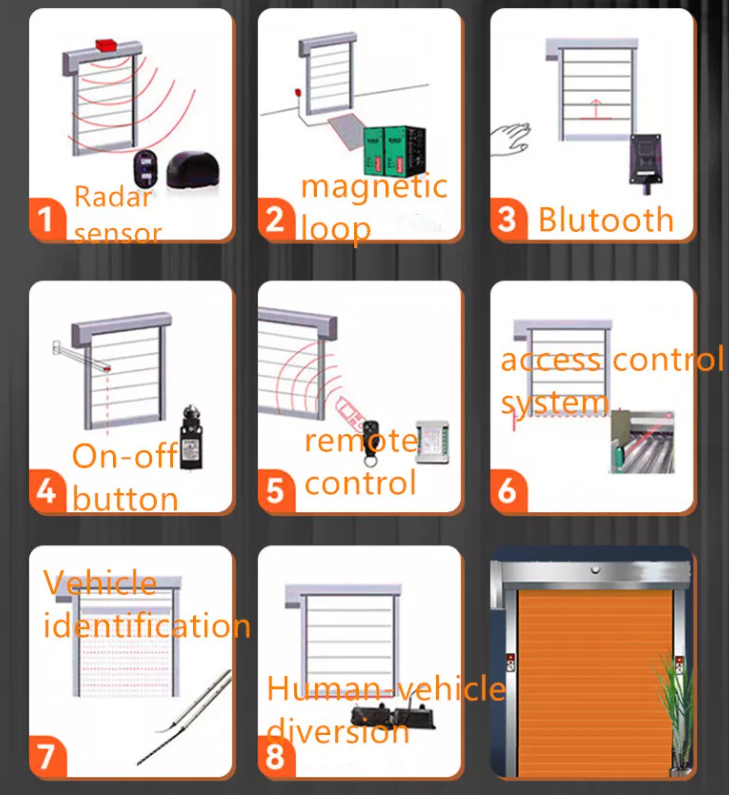 1 Radar sensor

2 magnetic loop

3 Blutooth

4 On-off button

5 remote control

6 access control system

7 Vehicle identification

8 Human-vehicle diversion