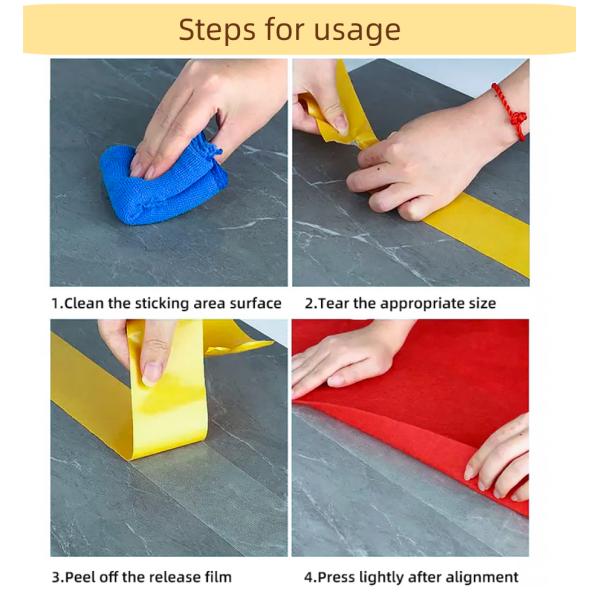 Steps for usage

1.Clean the sticking area surface

2.Tear the appropriate size

3.Peel off the release film

4.Press lightly after alignment