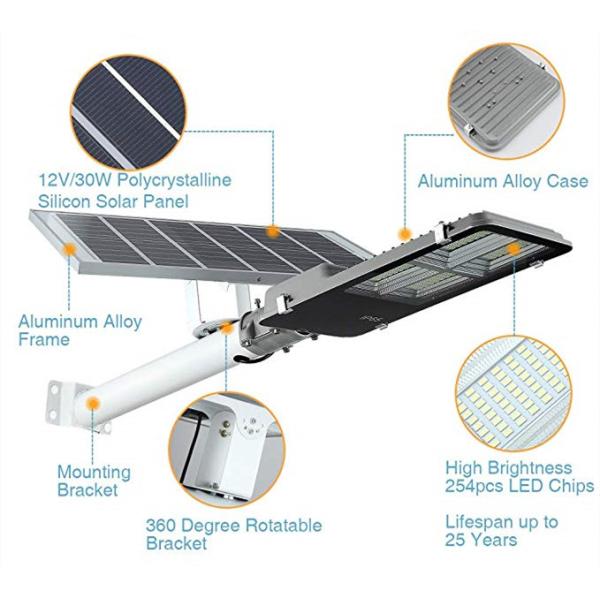 12V/30W Polycrystalline Silicon Solar Panel

Aluminum Alloy Case

Aluminum Alloy Frame

Mounting Bracket

360 Degree Rotatable Bracket

High Brightness 254pcs LED Chips

Lifespan up to 25 Years