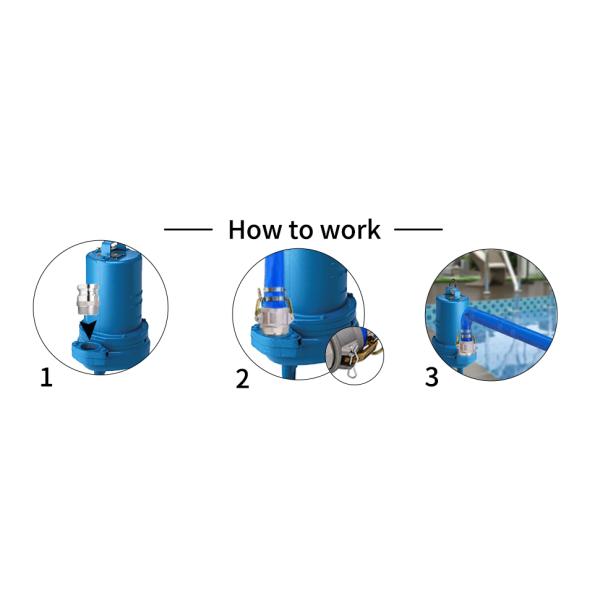 How to work

1

2

3