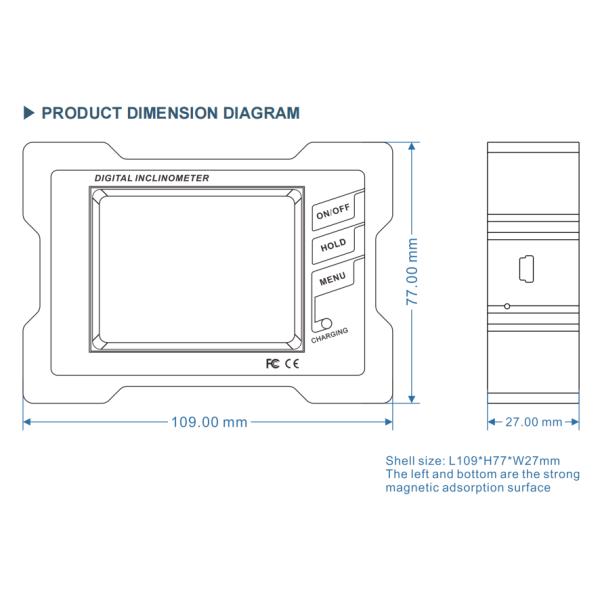 PRODUCT DIMENSION DIAGRAM

DIGITAL INCLINOMETER

ON/OFF

HOLD

MENU

CHARGING

FC CE

77.00 mm

109.00 mm

27.00 mm

Shell size: L109*H77*W27mm
The left and bottom are the strong magnetic adsorption surface