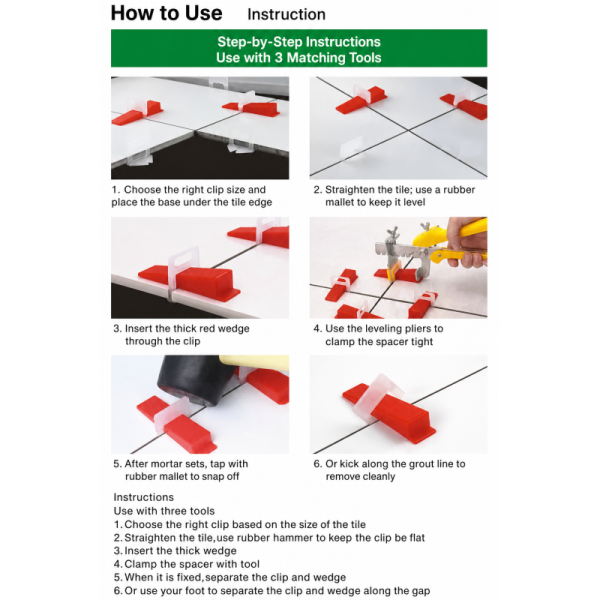 How to Use Instruction

Step-by-Step Instructions
Use with 3 Matching Tools

1. Choose the right clip size and place the base under the tile edge

2. Straighten the tile; use a rubber mallet to keep it level

3. Insert the thick red wedge through the clip

4. Use the leveling pliers to clamp the spacer tight

5. After mortar sets, tap with rubber mallet to snap off

6. Or kick along the grout line to remove cleanly

Instructions
Use with three tools
1. Choose the right clip based on the size of the tile
2. Straighten the tile,use rubber hammer to keep the clip be flat
3. Insert the thick wedge
4. Clamp the spacer with tool
5. When it is fixed,separate the clip and wedge
6. Or use your foot to separate the clip and wedge along the gap