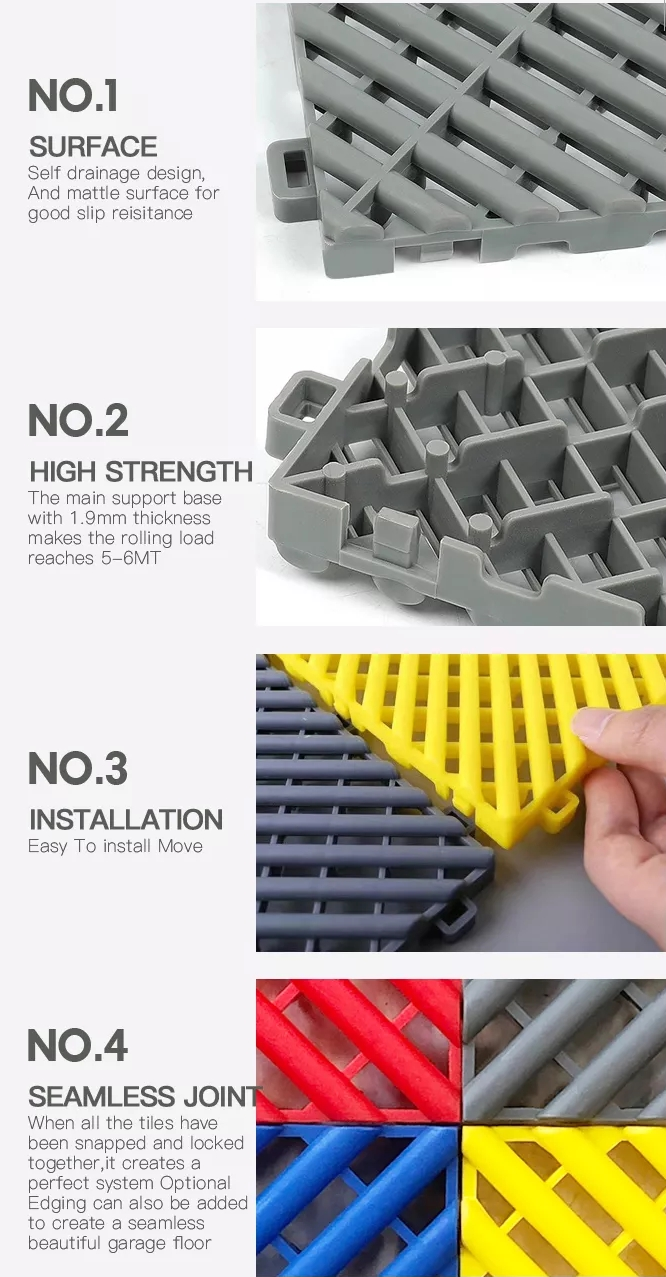 NO.1

SURFACE
Self drainage design, And mattle surface for good slip reisitance

NO.2

HIGH STRENGTH
The main support base with 1.9mm thickness makes the rolling load reaches 5-6MT

NO.3

INSTALLATION
Easy To install Move

NO.4

SEAMLESS JOINT
When all the tiles have been snapped and locked together,it creates a perfect system Optional Edging can also be added to create a seamless beautiful garage floor