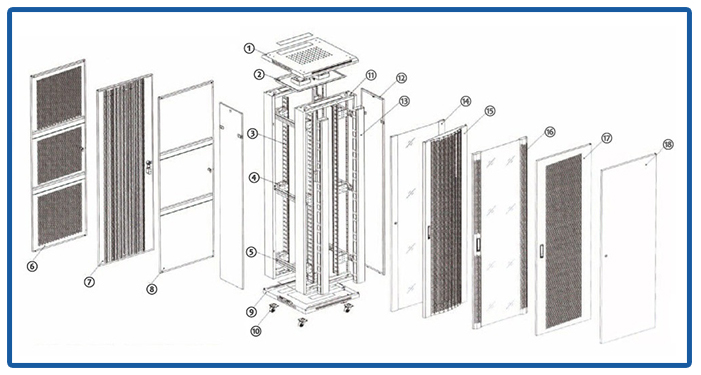 ①
②
③
④
⑤
⑥
⑦
⑧
⑨
⑩
⑪
⑫
⑬
⑭
⑮
⑯
⑰
⑱